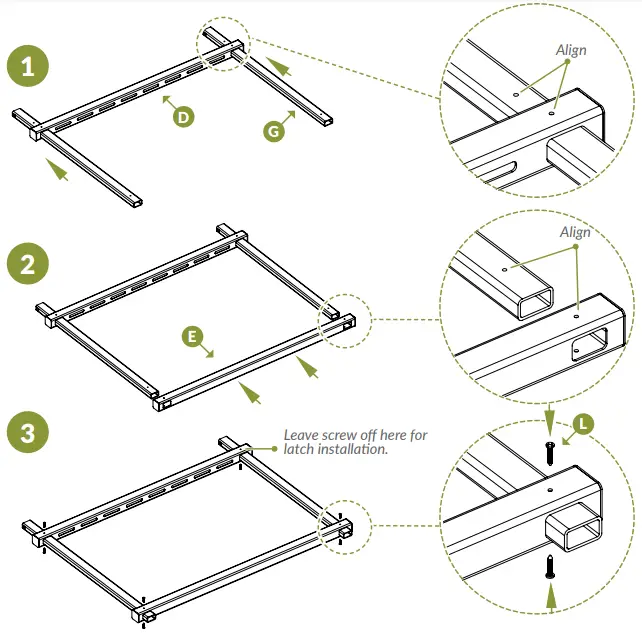 1

D

G

Align

2

E

Align

3

Leave screw off here for latch installation.

L