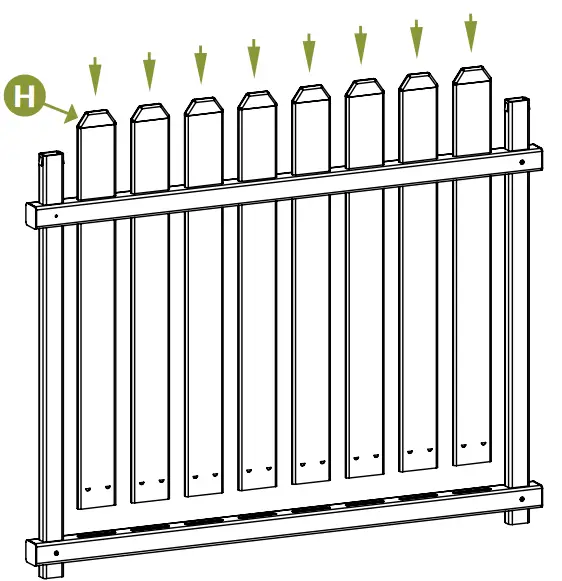 H