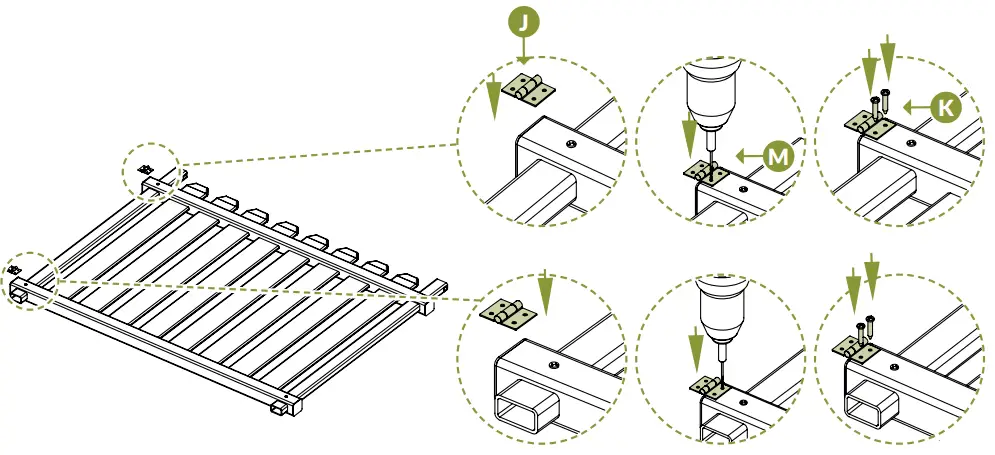 J

M

K