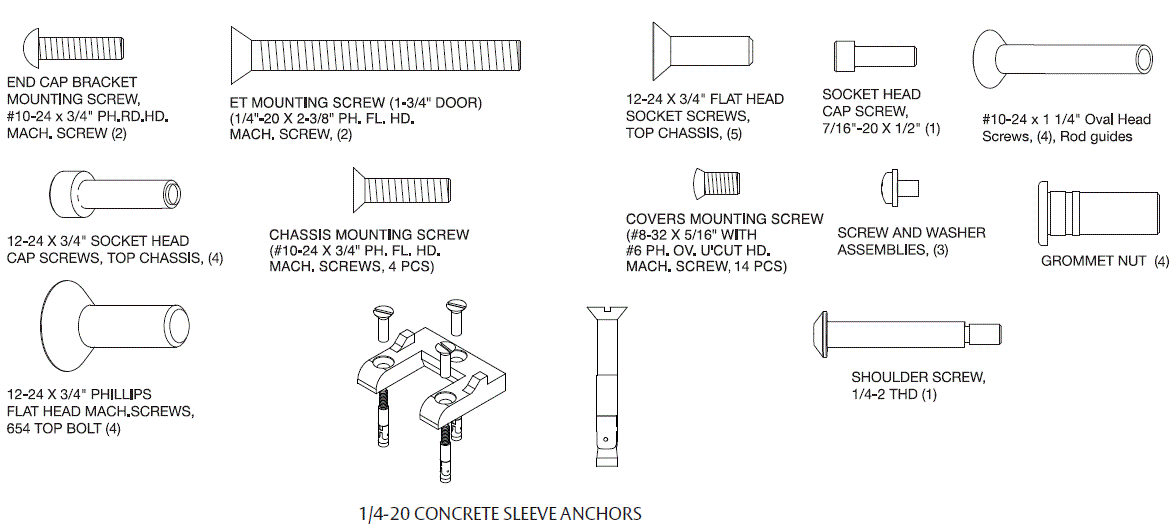 END CAP BRACKET MOUNTING SCREW, #10-24 x 3/4" PH.RD.HD. MACH. SCREW (2)

ET MOUNTING SCREW (1-3/4" DOOR) (1/4"-20 X 2-3/8" PH. FL. HD. MACH. SCREW, (2)

12-24 X 3/4" FLAT HEAD SOCKET SCREWS, TOP CHASSIS, (5)

SOCKET HEAD CAP SCREW, 7/16"-20 X 1/2" (1)

#10-24 x 1 1/4" Oval Head Screws, (4), Rod guides

12-24 X 3/4" SOCKET HEAD CAP SCREWS, TOP CHASSIS, (4)

CHASSIS MOUNTING SCREW (#10-24 X 3/4" PH. FL. HD. MACH. SCREWS, 4 PCS)

COVERS MOUNTING SCREW (#8-32 X 5/16" WITH #6 PH. OV. U'CUT HD. MACH. SCREW, 14 PCS)

SCREW AND WASHER ASSEMBLIES, (3)

GROMMET NUT (4)

12-24 X 3/4" PHILLIPS FLAT HEAD MACH.SCREWS, 654 TOP BOLT (4)

SHOULDER SCREW, 1/4-2 THD (1)

1/4-20 CONCRETE SLEEVE ANCHORS