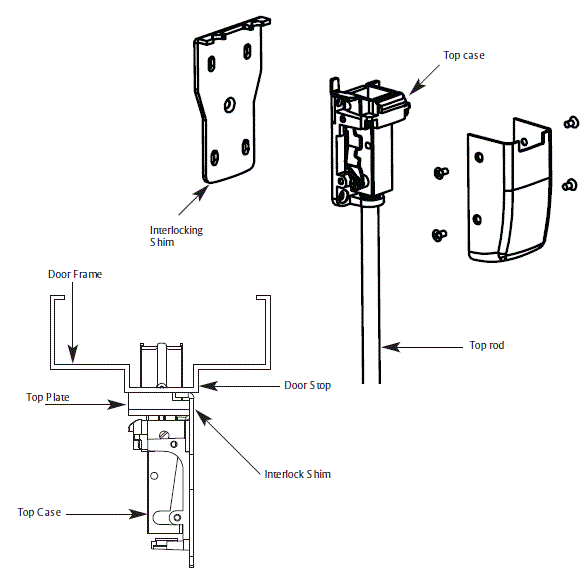 Top case

Interlocking Shim

Door Frame

Top rod

Door Stop

Top Plate

Interlock Shim

Top Case