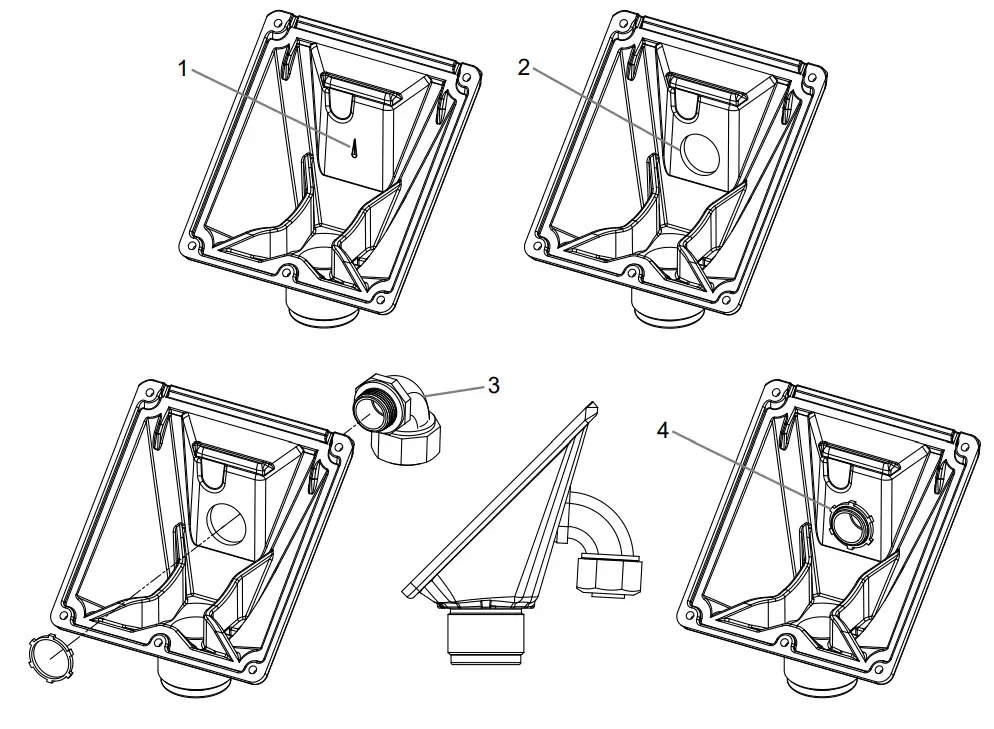 1

2

3

4