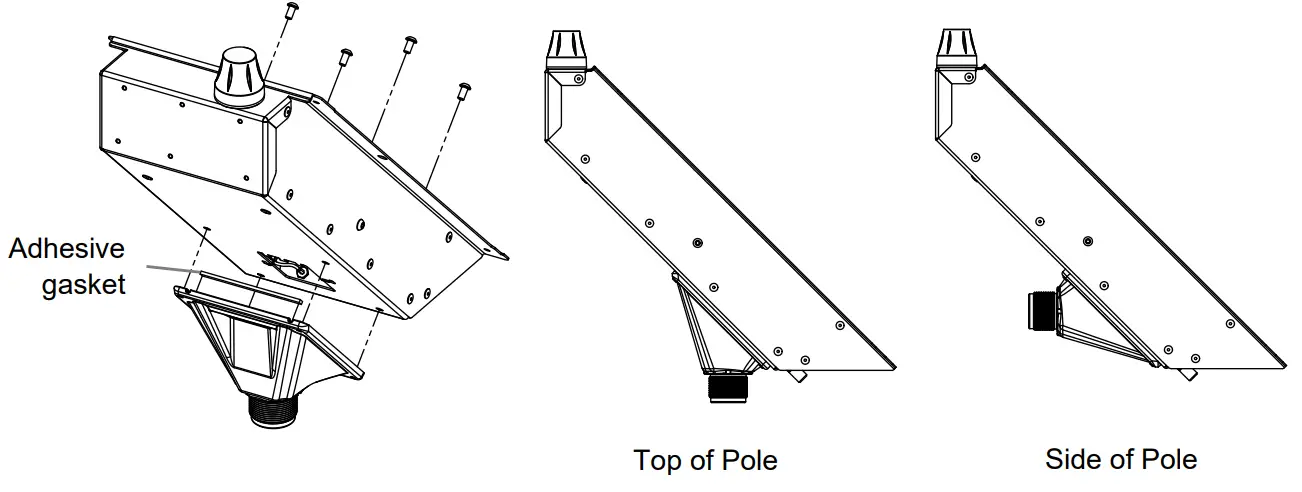 Adhesive gasket

Top of Pole

Side of Pole