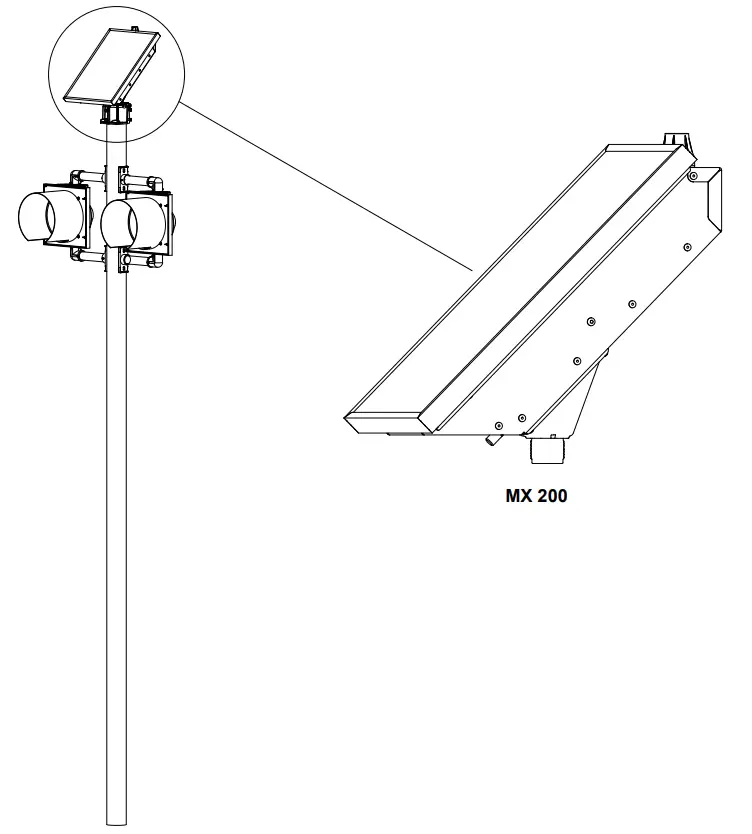 MX 200