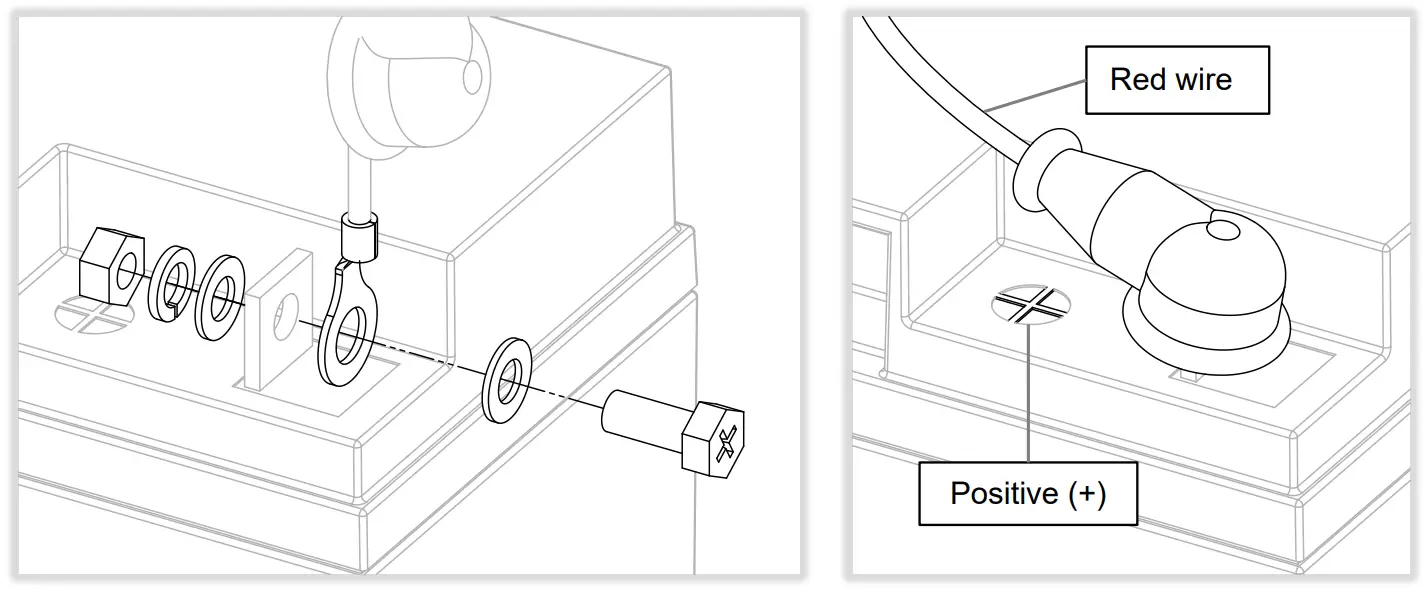 Red wire

Positive (+)