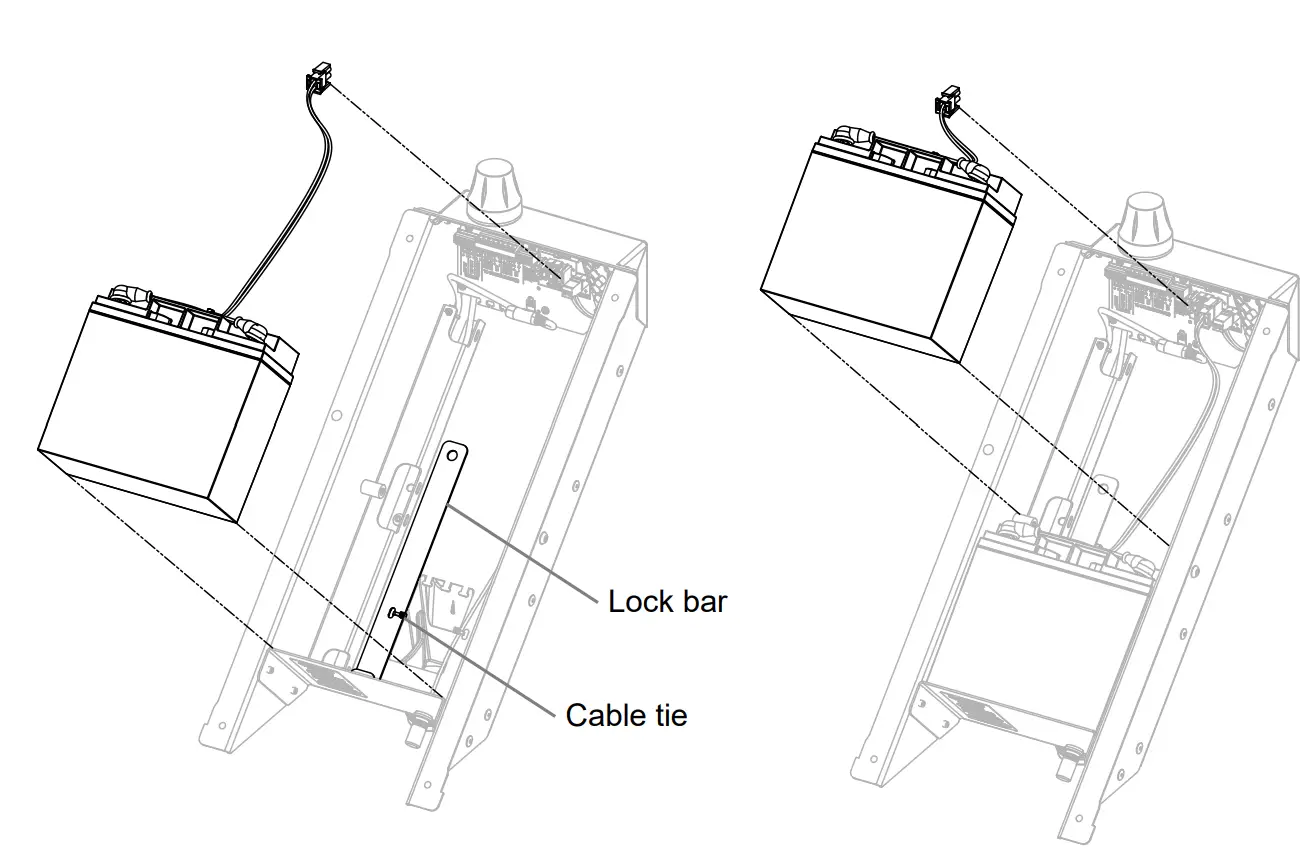 Lock bar

Cable tie