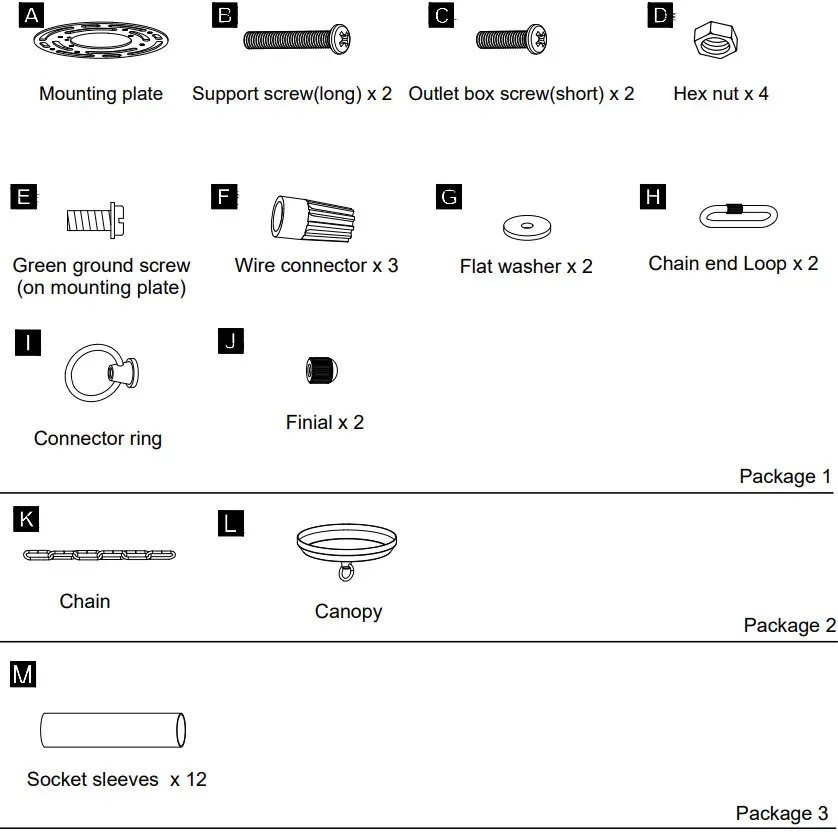 A
Mounting plate

B
Support screw(long) x 2

C
Outlet box screw(short) x 2

D
Hex nut x 4

E
Green ground screw (on mounting plate)

F
Wire connector x 3

G
Flat washer x 2

H
Chain end Loop x 2

I
Connector ring

J
Finial x 2

Package 1

K
Chain

L
Canopy

Package 2

M
Socket sleeves x 12

Package 3