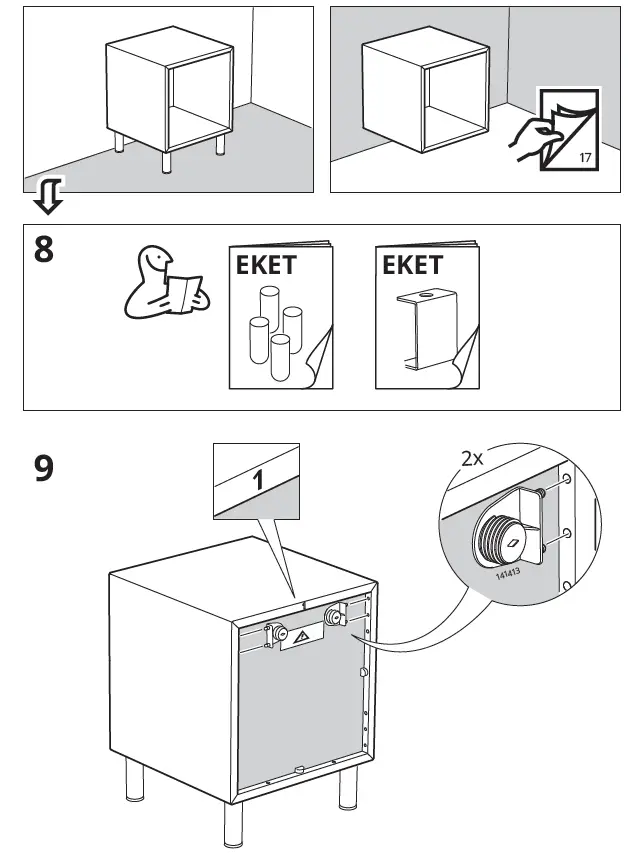 17

8

EKET

EKET

9

1

2x

141413