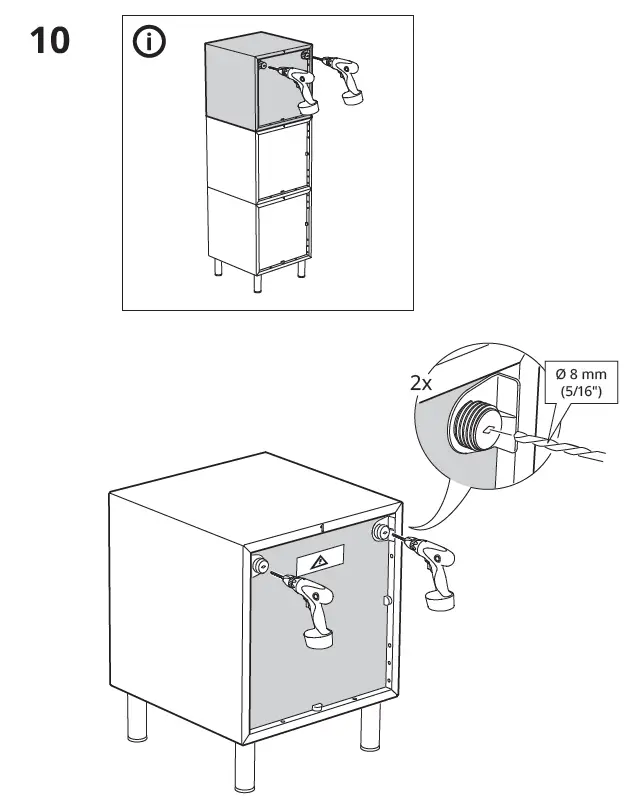 10

2x

Ø 8 mm
(5/16")