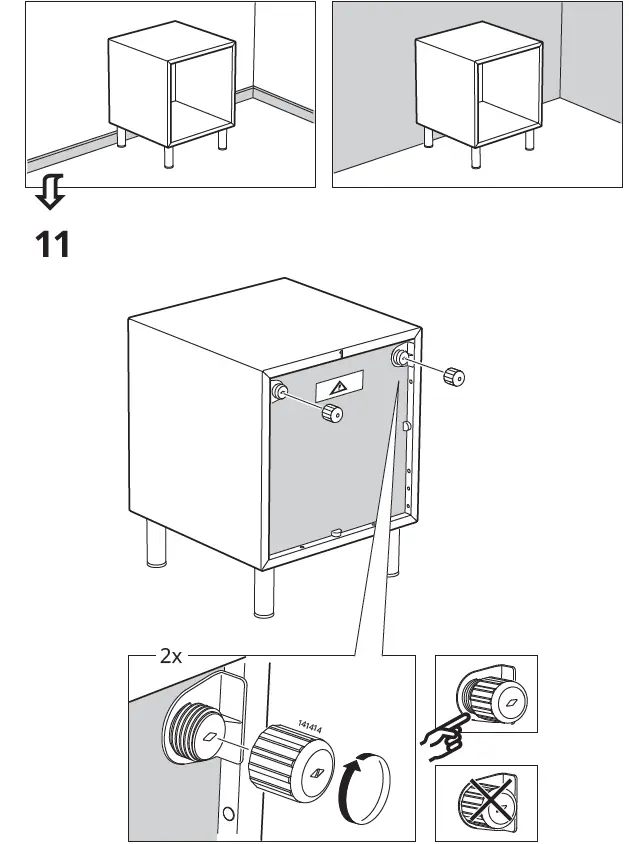 11

2x

141414