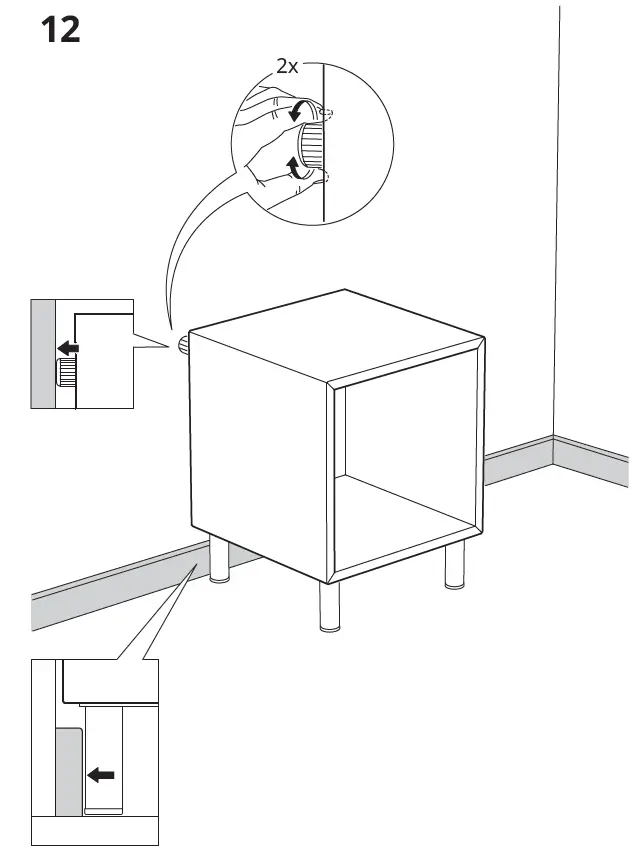 12

2x