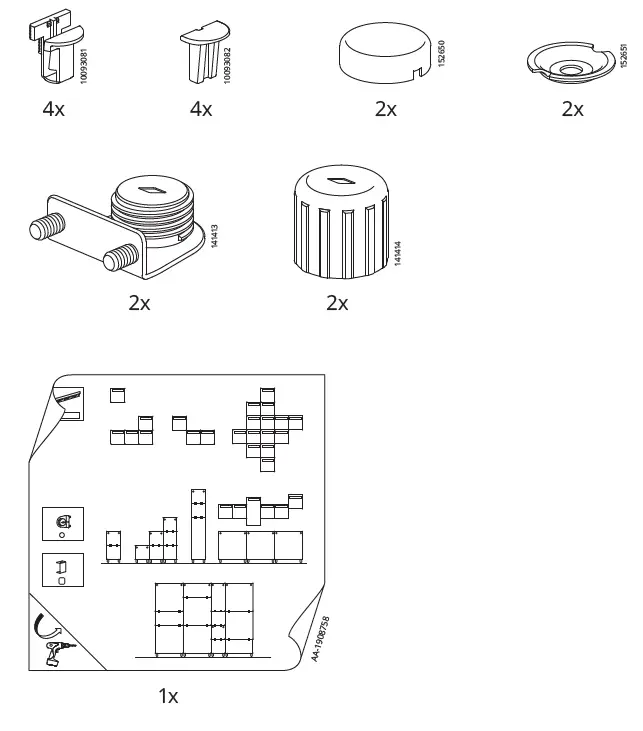 10093081
4x

10093082
4x

152650
2x

152651
2x

141413
2x

141414
2x

AA-1908758
1x