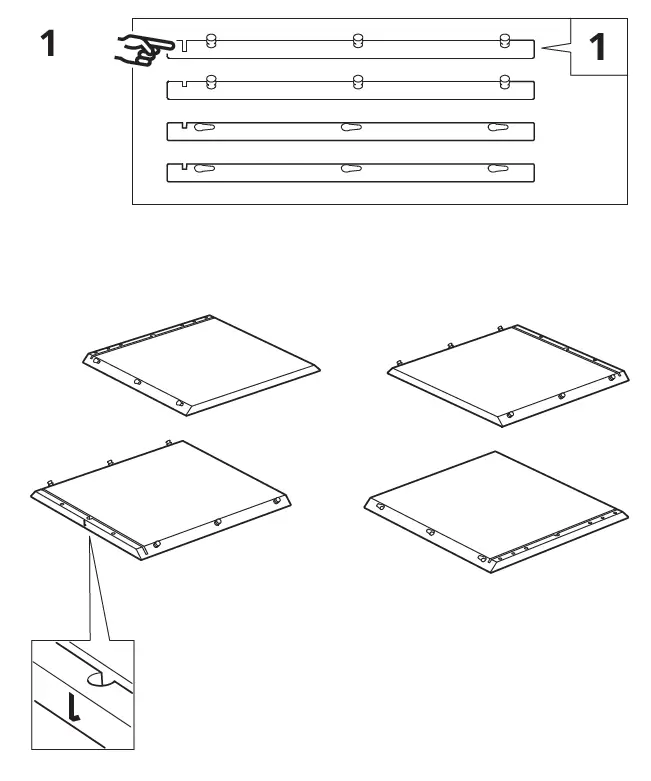 1

1

L