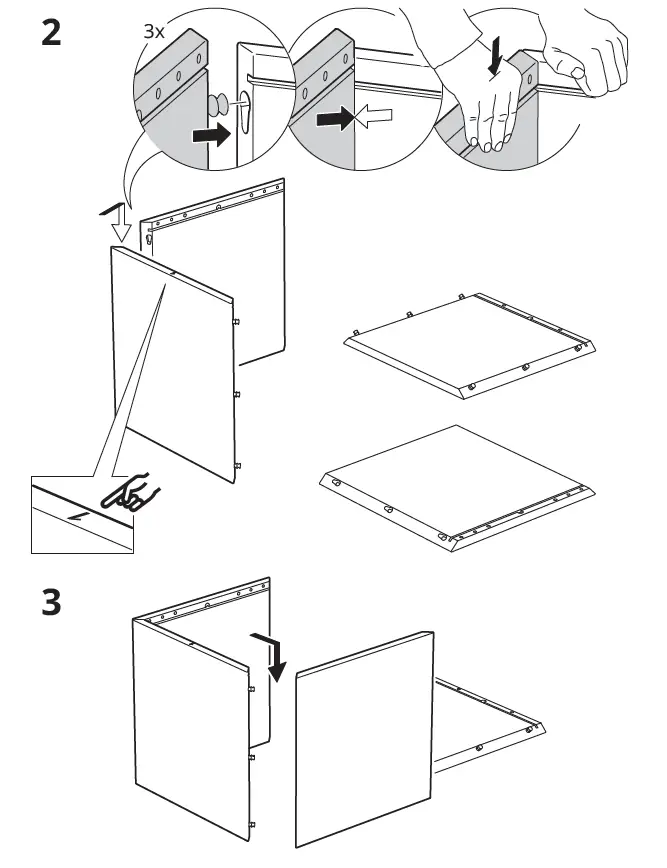 2

3x

3