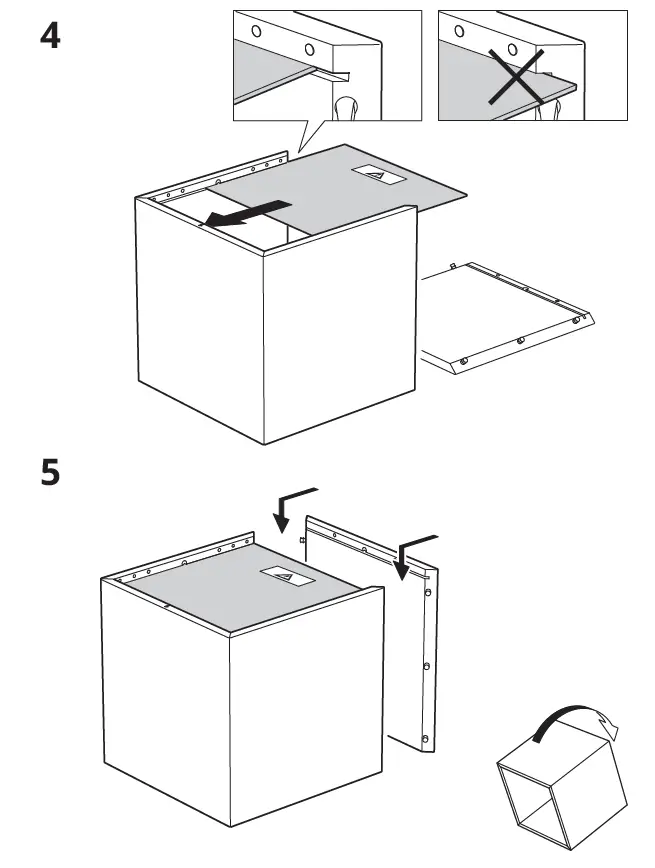 4

5