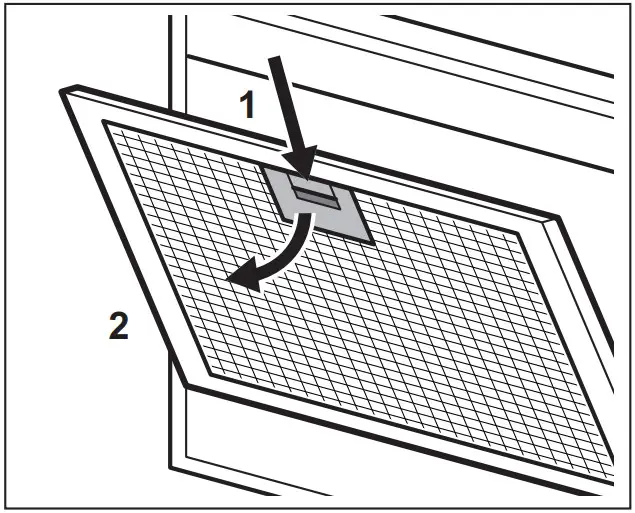 1

2