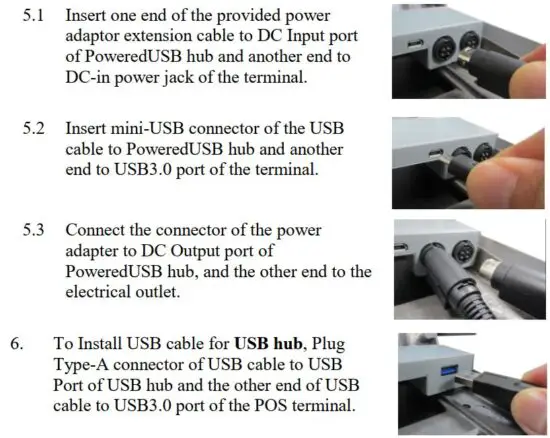 5.1 Insert one end of the provided power adaptor extension cable to DC Input port of PoweredUSB hub and another end to DC-in power jack of the terminal.

5.2 Insert mini-USB connector of the USB cable to PoweredUSB hub and another end to USB3.0 port of the terminal.

5.3 Connect the connector of the power adapter to DC Output port of PoweredUSB hub, and the other end to the electrical outlet.

6. To Install USB cable for **USB hub**, Plug Type-A connector of USB cable to USB Port of USB hub and the other end of USB cable to USB3.0 port of the POS terminal.