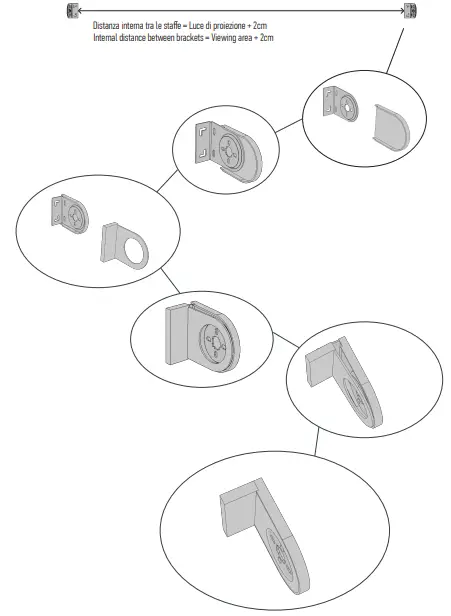 Distanza interna tra le staffe = Luce di proiezione + 2cm
Internal distance between brackets = Viewing area + 2cm