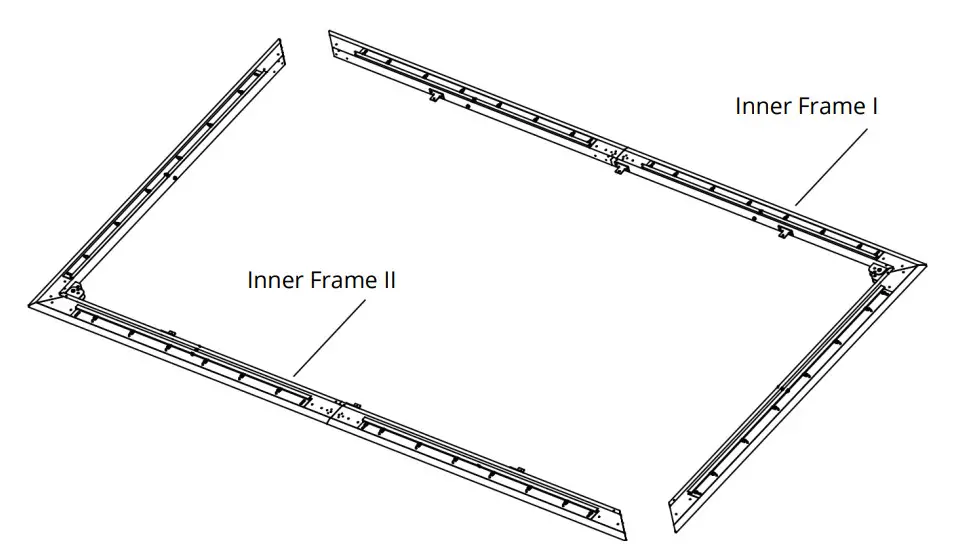 Inner Frame I

Inner Frame II