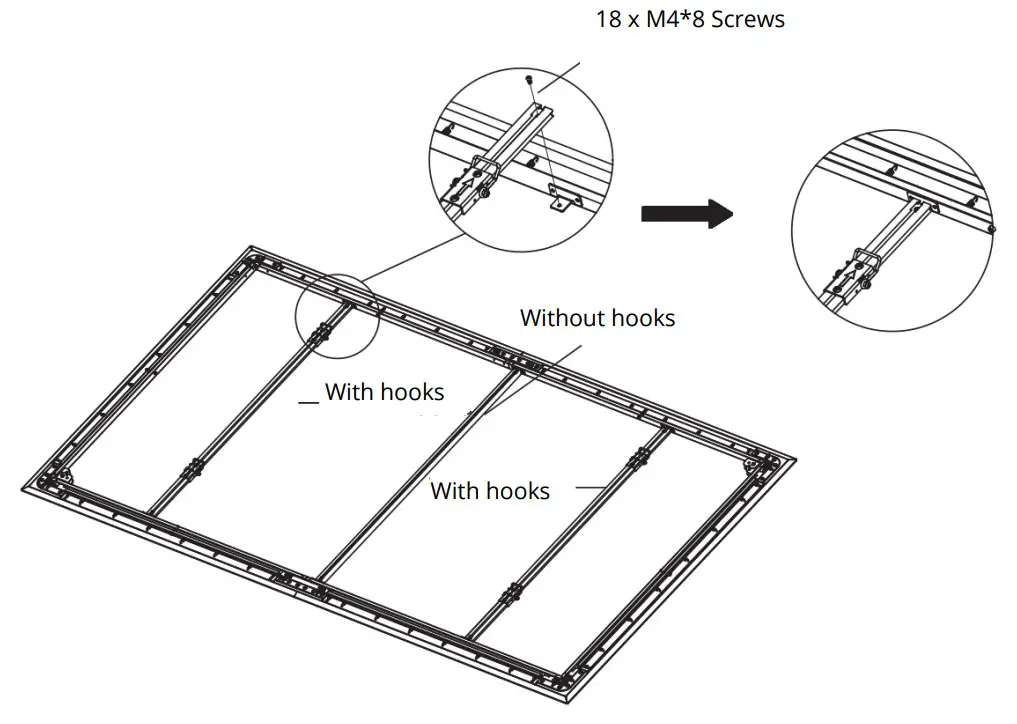 18 x M4*8 Screws

Without hooks

With hooks

With hooks