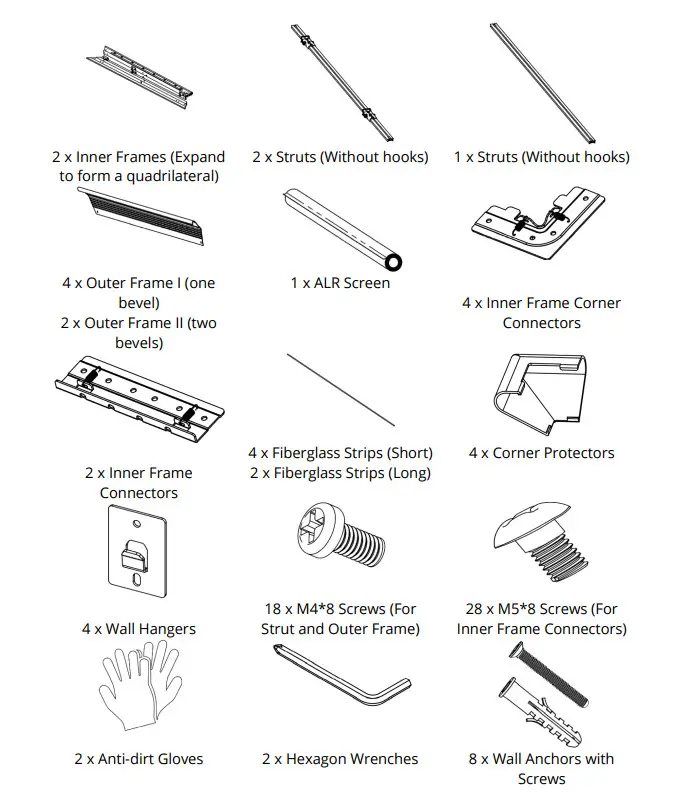 2 x Inner Frames (Expand to form a quadrilateral)

2 x Struts (Without hooks)

1 x Struts (Without hooks)

4 x Outer Frame I (one bevel)
2 x Outer Frame II (two bevels)

1 x ALR Screen

4 x Inner Frame Corner Connectors

2 x Inner Frame Connectors

4 x Fiberglass Strips (Short)
2 x Fiberglass Strips (Long)

4 x Corner Protectors

4 x Wall Hangers

18 x M4*8 Screws (For Strut and Outer Frame)

28 x M5*8 Screws (For Inner Frame Connectors)

2 x Anti-dirt Gloves

2 x Hexagon Wrenches

8 x Wall Anchors with Screws