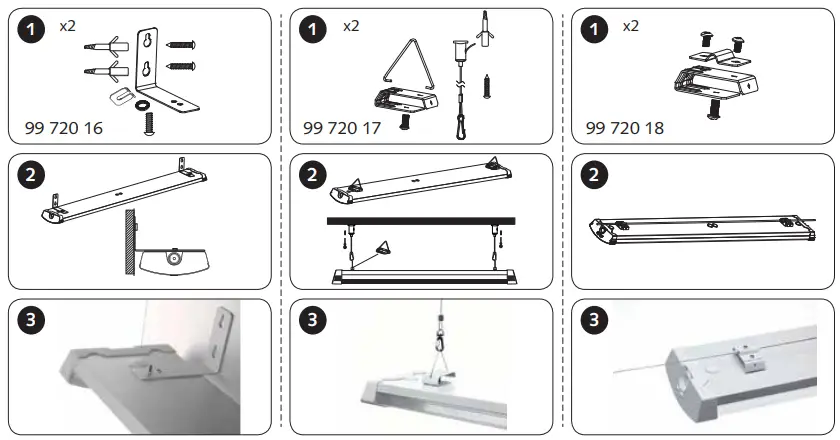 1 x2

99 720 16

2

3

1 x2

99 720 17

2

3

1 x2

99 720 18

2

3