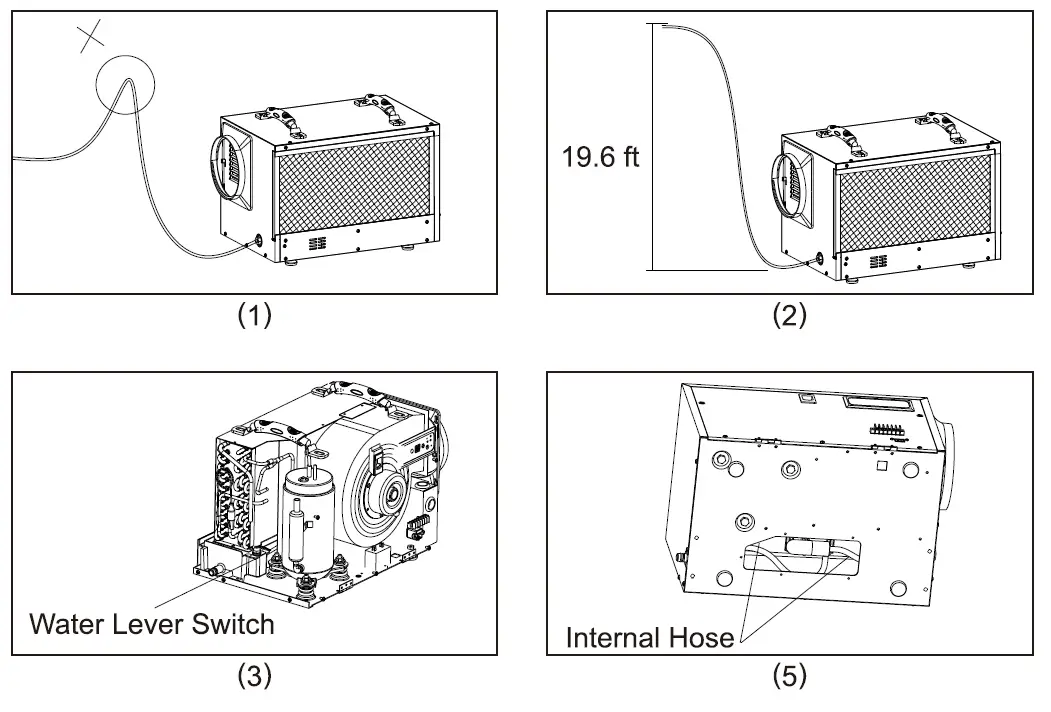 (1)

19.6 ft

(2)

Water Lever Switch

(3)

Internal Hose

(5)