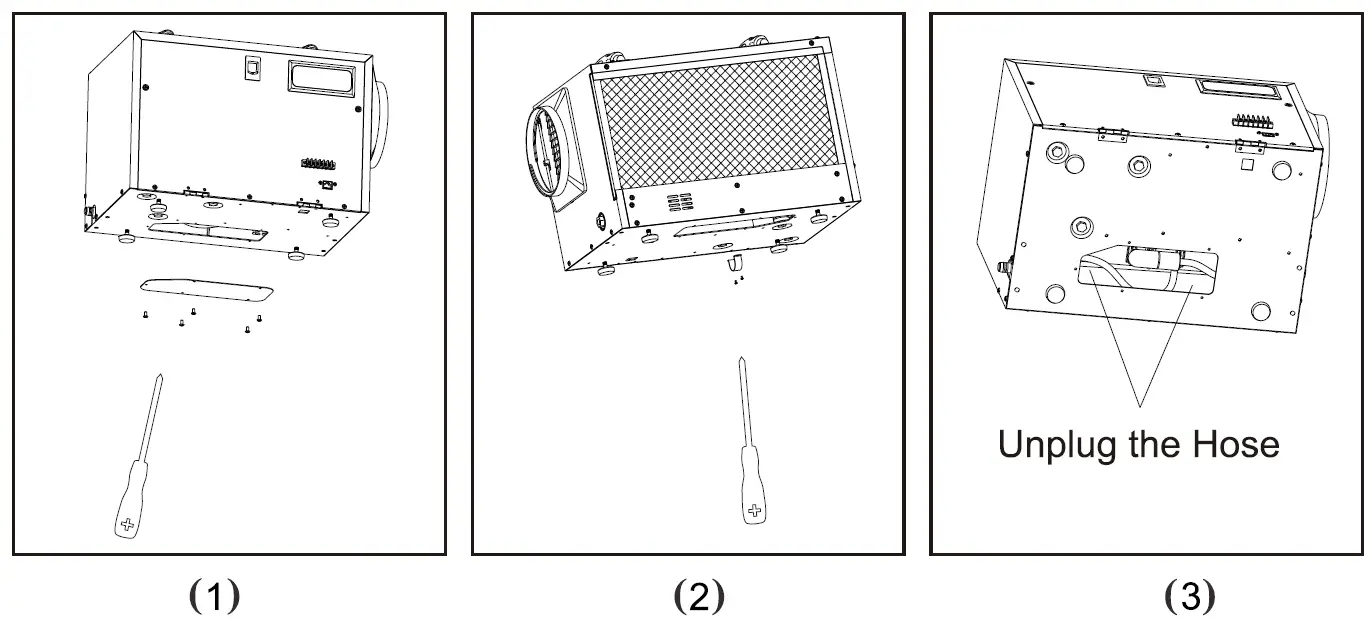 Unplug the Hose

(1)

(2)

(3)