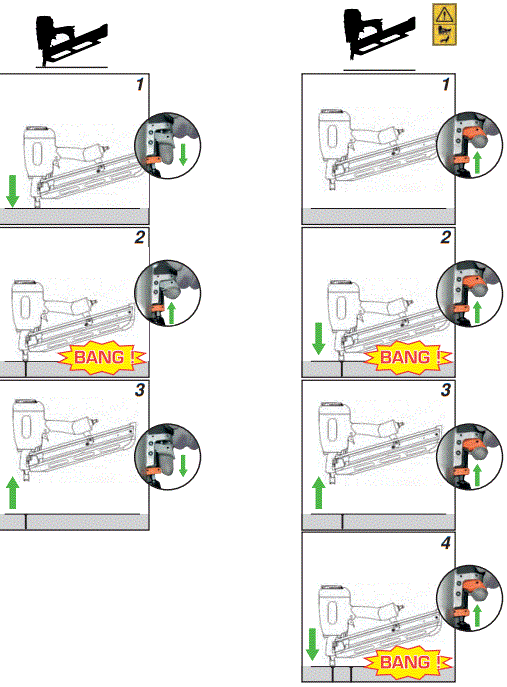 1

2

BANG !

3

1

2

BANG !

3

4

BANG !