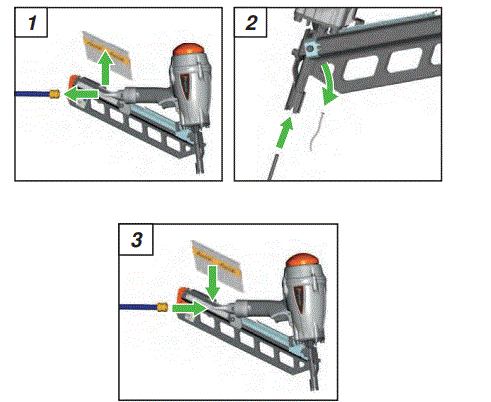 1

2

3