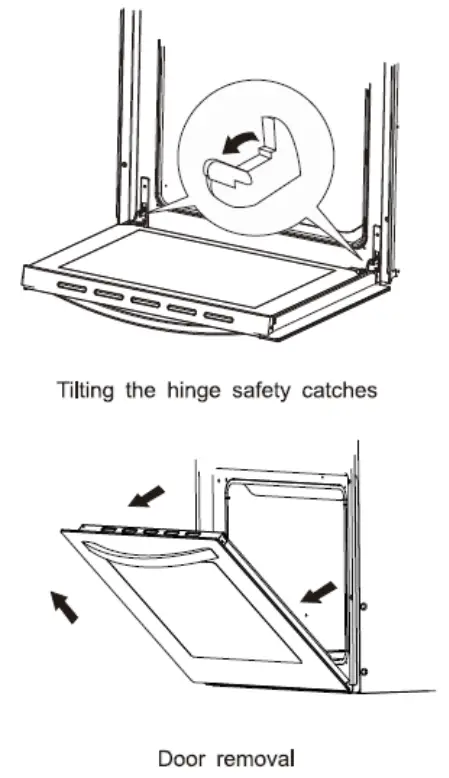 Tilting the hinge safety catches

Door removal