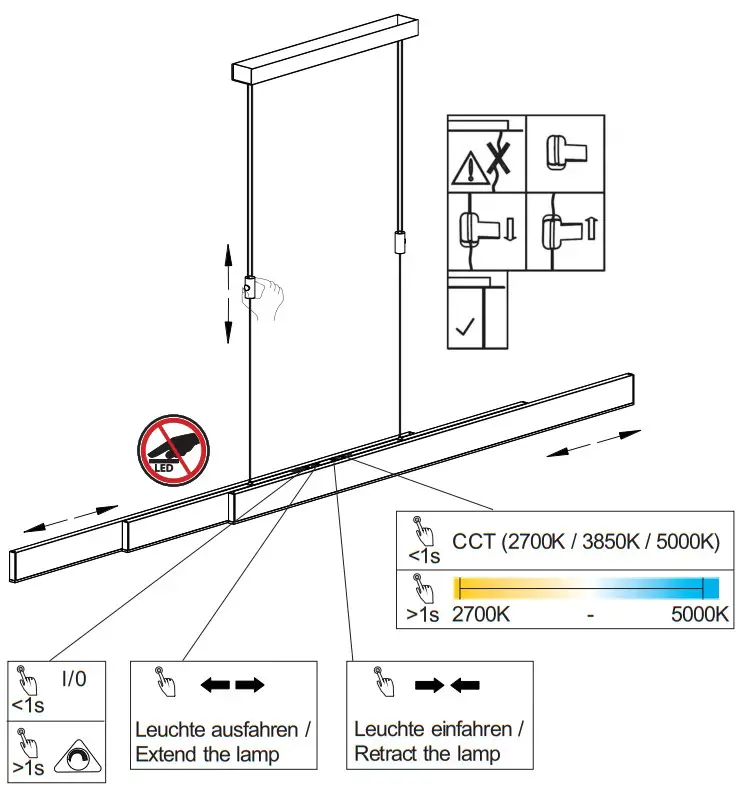 LED

<1s CCT (2700K / 3850K / 5000K)

>1s 2700K - 5000K

<1s I/0

>1s

Leuchte ausfahren / Extend the lamp

Leuchte einfahren / Retract the lamp