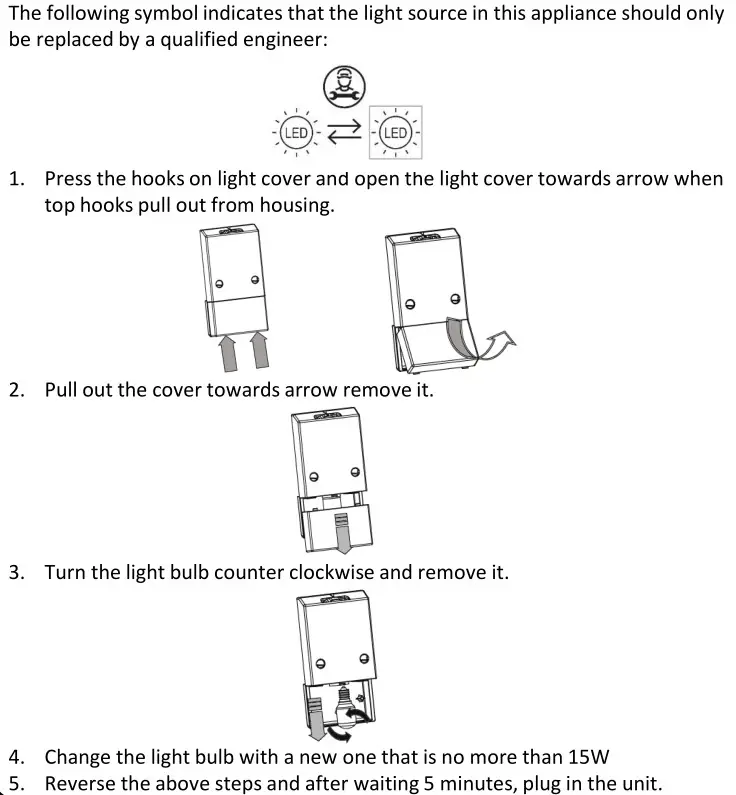 The following symbol indicates that the light source in this appliance should only be replaced by a qualified engineer:

LED LED

1. Press the hooks on light cover and open the light cover towards arrow when top hooks pull out from housing.

2. Pull out the cover towards arrow remove it.

3. Turn the light bulb counter clockwise and remove it.

4. Change the light bulb with a new one that is no more than 15W
5. Reverse the above steps and after waiting 5 minutes, plug in the unit.