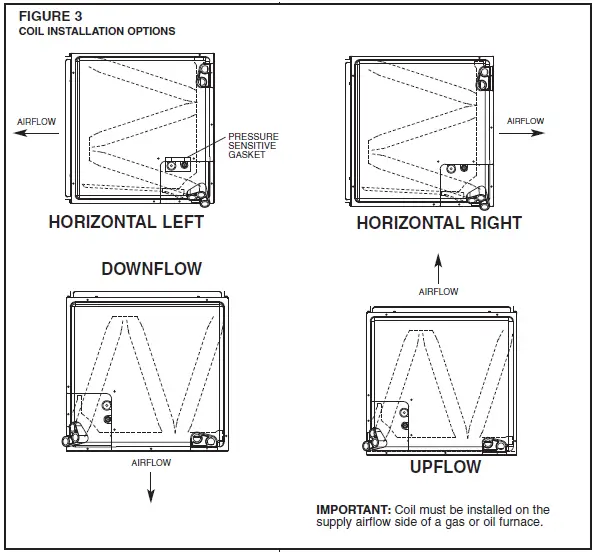 FIGURE 3
COIL INSTALLATION OPTIONS

AIRFLOW

PRESSURE SENSITIVE GASKET

HORIZONTAL LEFT

AIRFLOW

HORIZONTAL RIGHT

DOWNFLOW

AIRFLOW

AIRFLOW

UPFLOW

IMPORTANT: Coil must be installed on the supply airflow side of a gas or oil furnace.