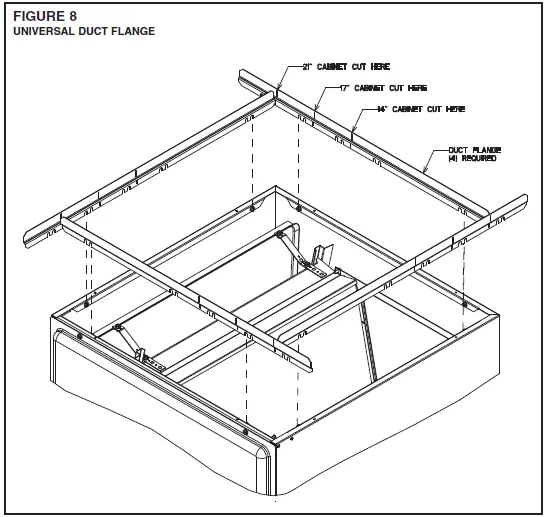 FIGURE 8
UNIVERSAL DUCT FLANGE

21" CABINET CUT HERE
17" CABINET CUT HERE
14" CABINET CUT HERE
DUCT FLANGE
(4) REQUIRED