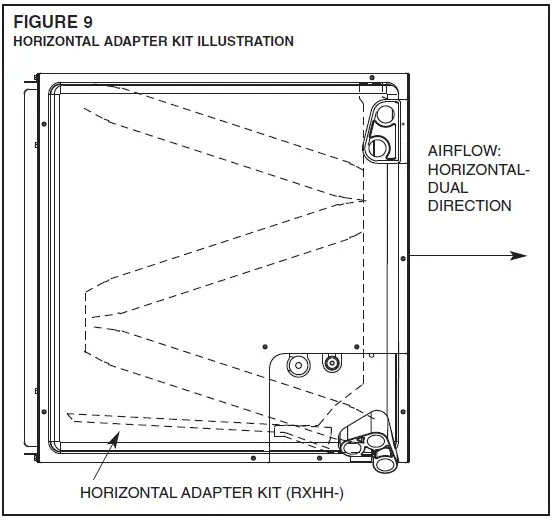 FIGURE 9
HORIZONTAL ADAPTER KIT ILLUSTRATION

AIRFLOW: HORIZONTAL-DUAL DIRECTION

HORIZONTAL ADAPTER KIT (RXHH-)