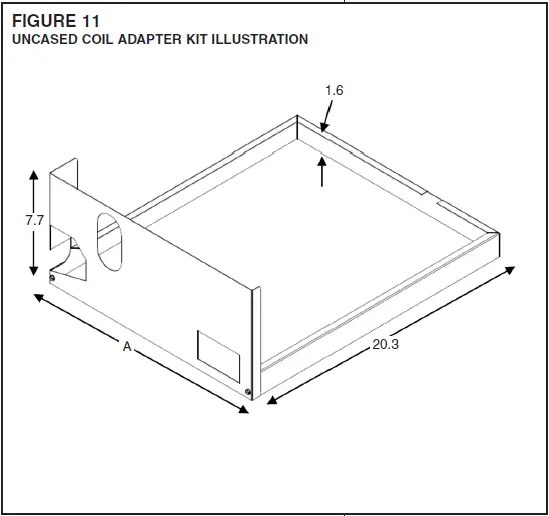 FIGURE 11
UNCASED COIL ADAPTER KIT ILLUSTRATION

1.6

7.7

A

20.3