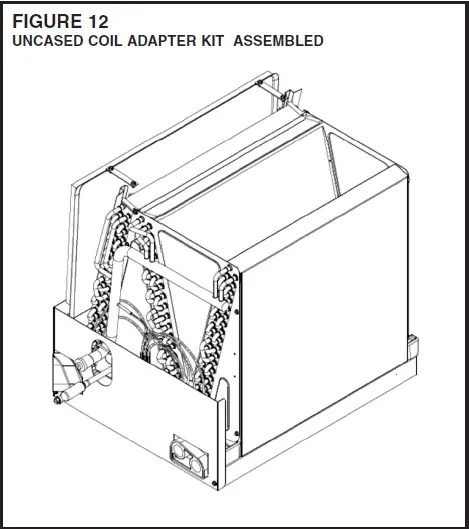 FIGURE 12
UNCASED COIL ADAPTER KIT ASSEMBLED