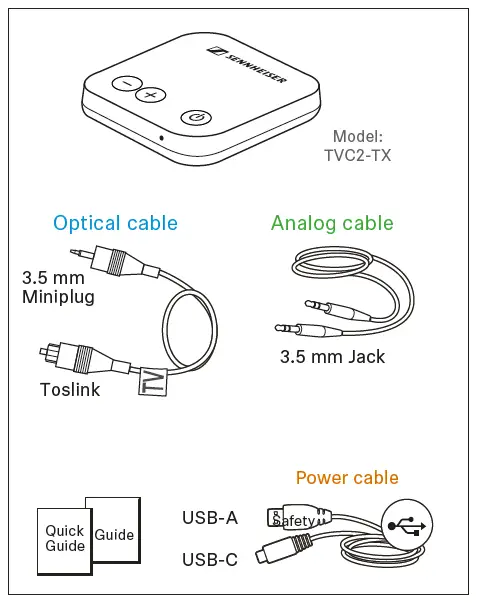 SENNHEISER

Model:
TVC2-TX

Optical cable

3.5 mm
Miniplug

Toslink

TV

Analog cable

3.5 mm Jack

Power cable

Quick
Guide

Safety
Guide

USB-A

USB-C