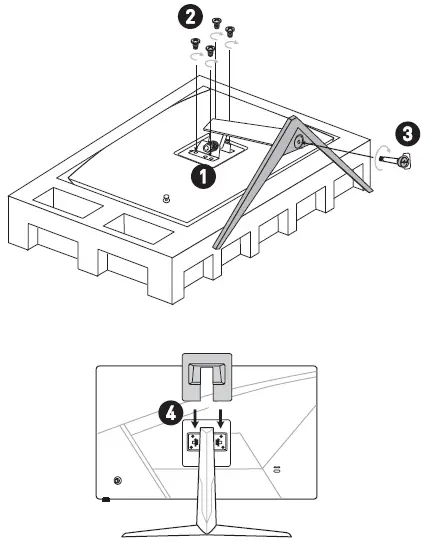 2
3
1
4