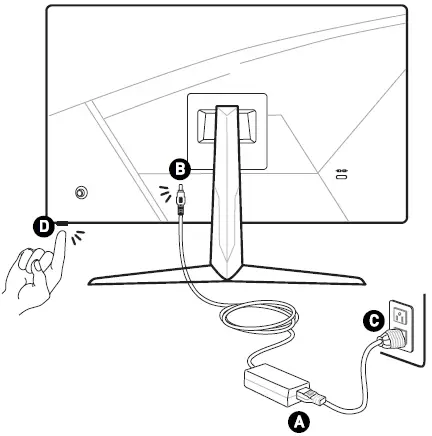 B
D
C
A