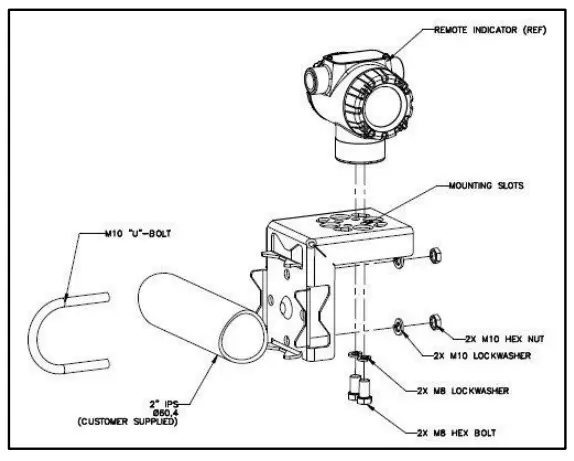 REMOTE INDICATOR (REF)

MOUNTING SLOTS

M10 "U"-BOLT

2X M10 HEX NUT

2X M10 LOCKWASHER

2X M8 LOCKWASHER

2" IPS
Ø60,4
(CUSTOMER SUPPLIED)

2X M8 HEX BOLT