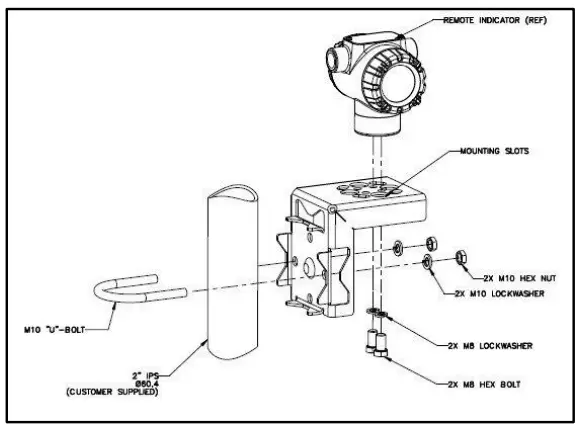 REMOTE INDICATOR (REF)

MOUNTING SLOTS

2X M10 HEX NUT

2X M10 LOCKWASHER

M10 "U"-BOLT

2X M8 LOCKWASHER

2" IPS
Ø60,4
(CUSTOMER SUPPLIED)

2X M8 HEX BOLT