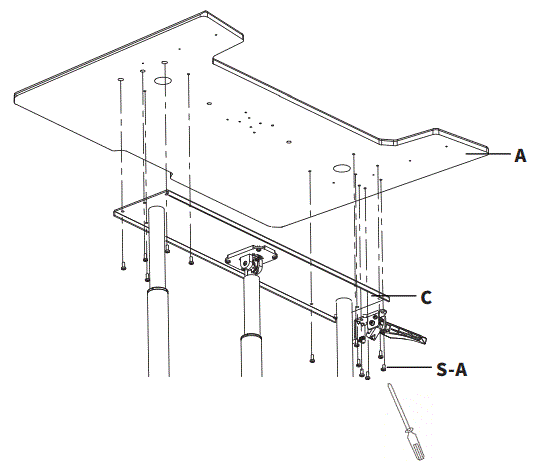 A

C

S-A