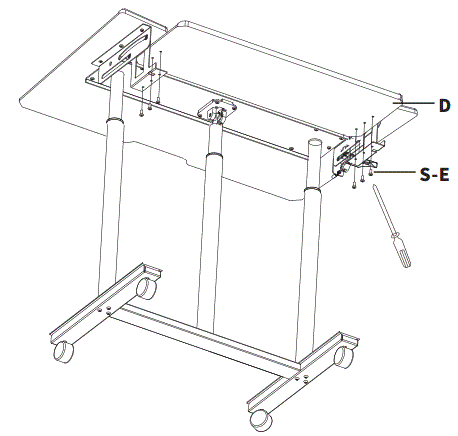 D

S-E