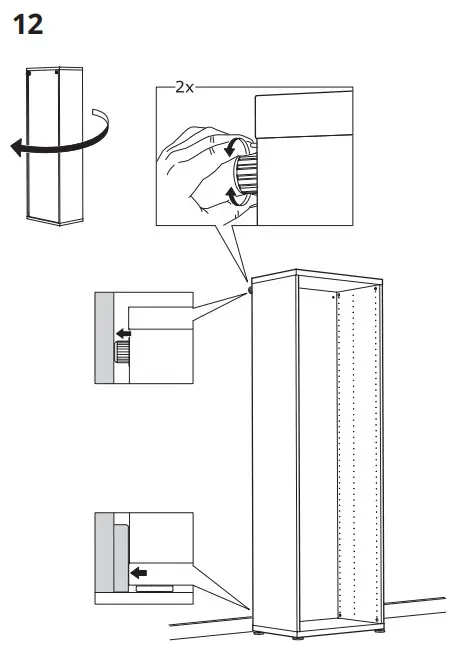 12

2x