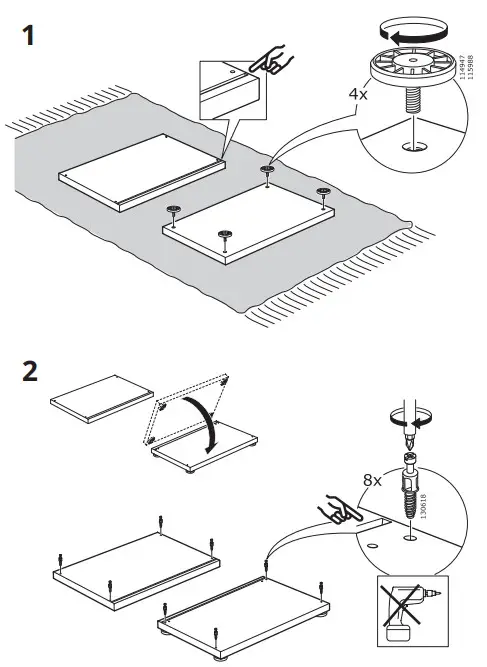 1

4x

114947
115988

2

8x

130618