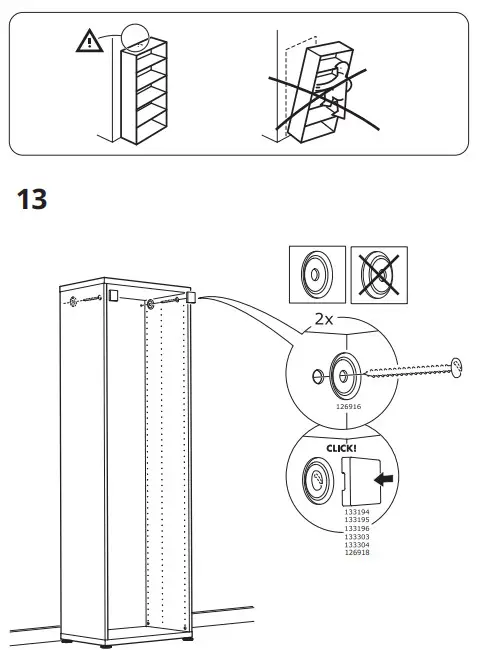 13

2x

126916

CLICK!

133194
133195
133196
133303
133304
126918