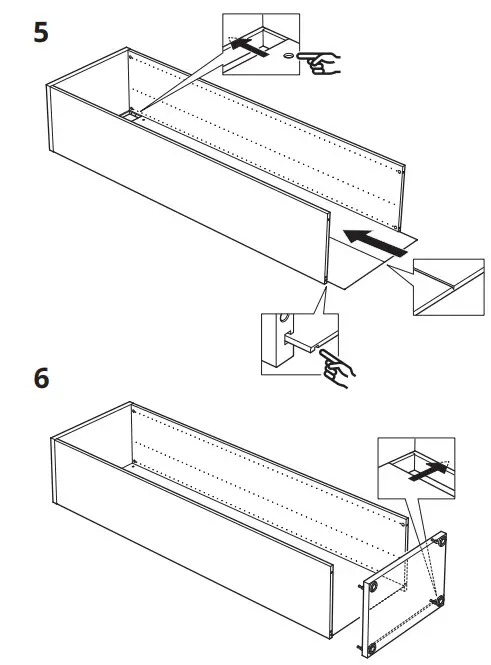 5

6