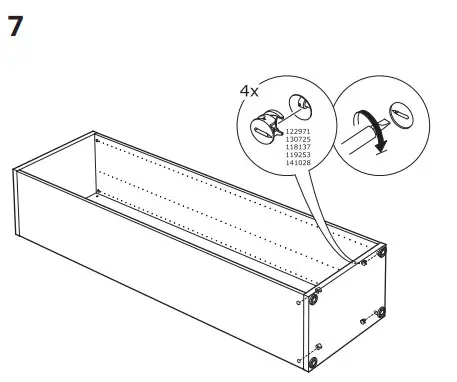 7

4x

122971
130725
118137
119253
141028